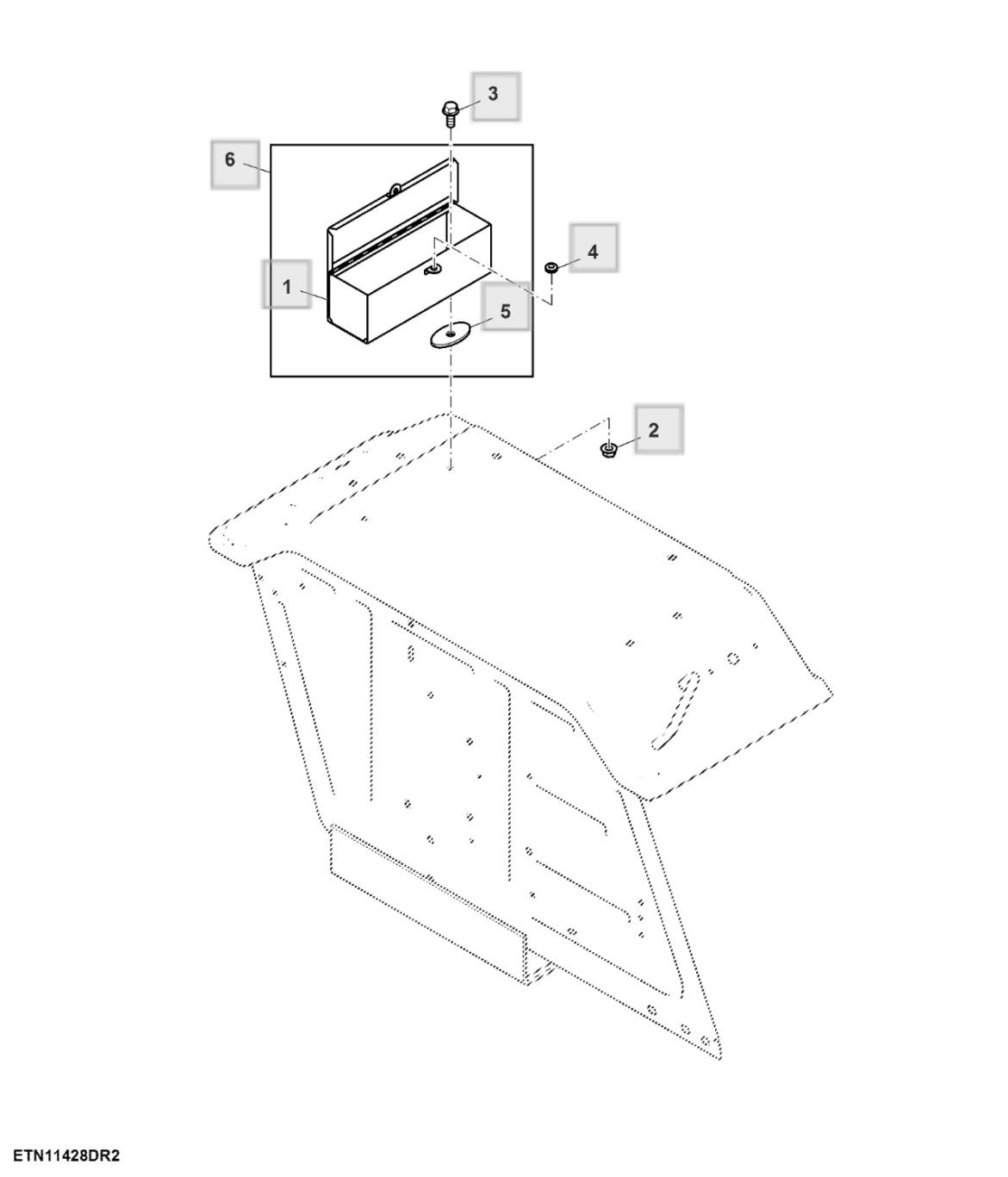 3
6
4
1
5
2
ETN11428DR2